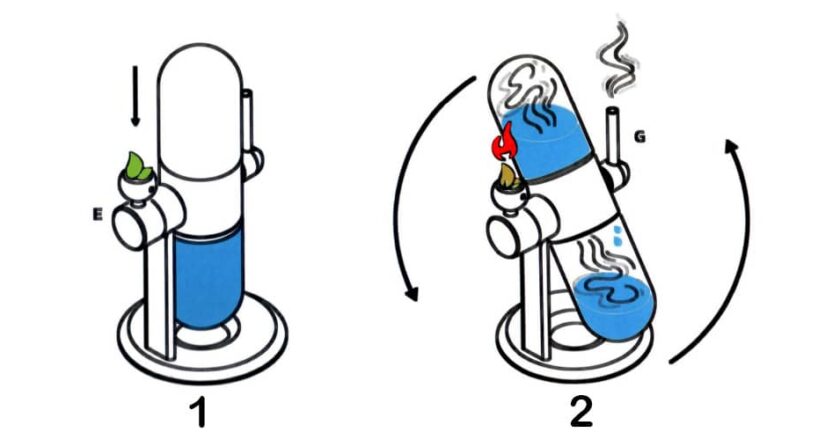 E

1

G

2